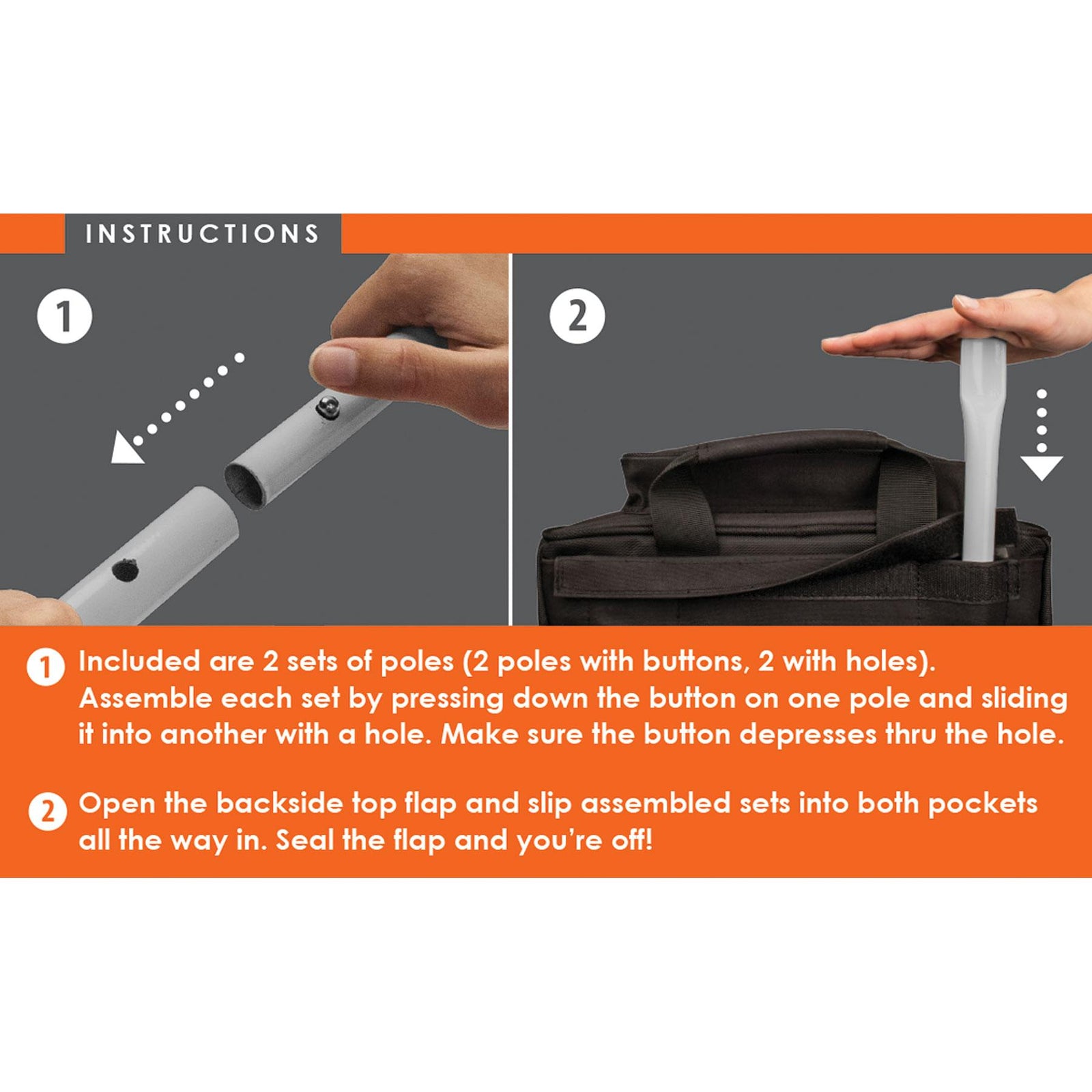 INSTRUCTIONS

1

2

1 Included are 2 sets of poles (2 poles with buttons, 2 with holes). Assemble each set by pressing down the button on one pole and sliding it into another with a hole. Make sure the button depresses thru the hole.

2 Open the backside top flap and slip assembled sets into both pockets all the way in. Seal the flap and you're off!