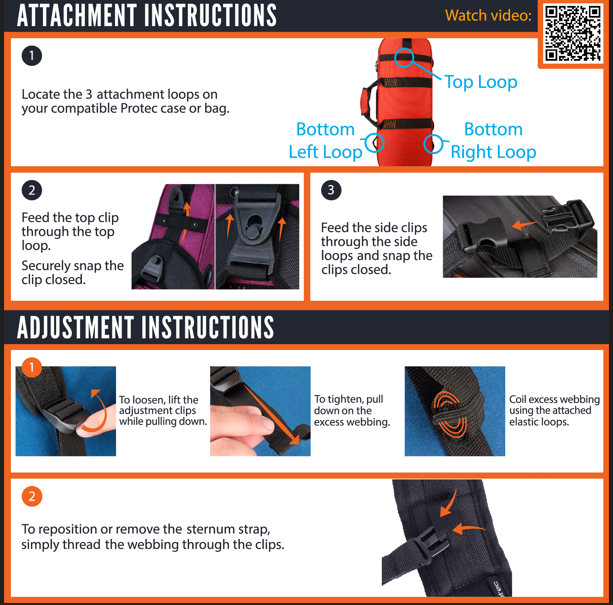 ATTACHMENT INSTRUCTIONS

Watch video:

1

Locate the 3 attachment loops on your compatible Protec case or bag.

Top Loop

Bottom Left Loop

Bottom Right Loop

2

Feed the top clip through the top loop.

Securely snap the clip closed.

3

Feed the side clips through the side loops and snap the clips closed.

ADJUSTMENT INSTRUCTIONS

1

To loosen, lift the adjustment clips while pulling down.

To tighten, pull down on the excess webbing.

Coil excess webbing using the attached elastic loops.

2

To reposition or remove the sternum strap, simply thread the webbing through the clips.