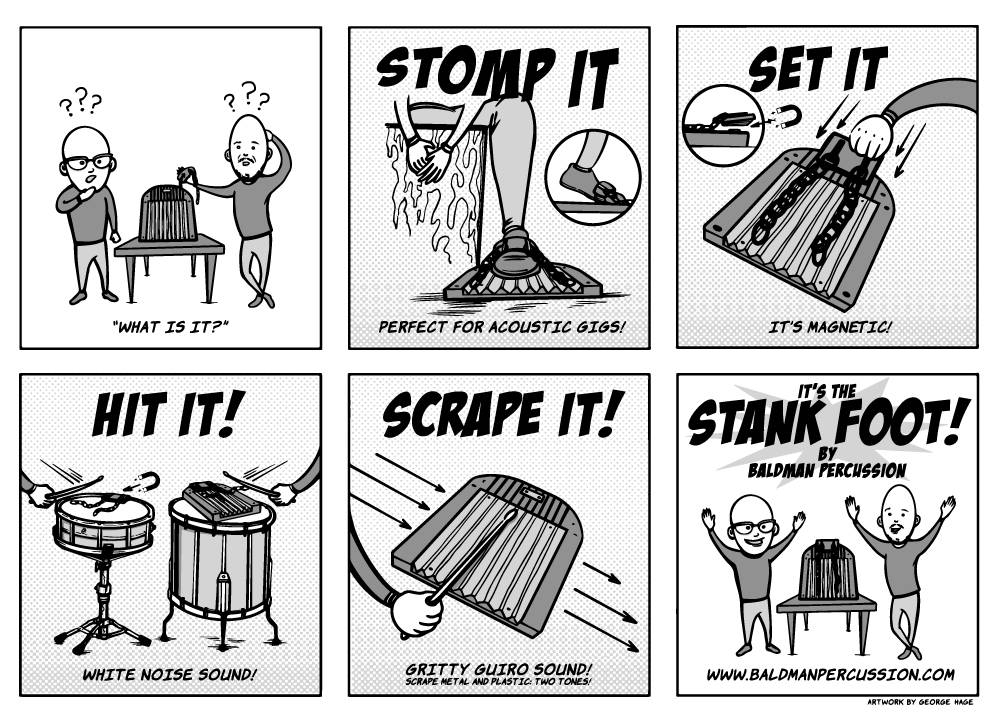 ???
???

"WHAT IS IT?"

STOMP IT

PERFECT FOR ACOUSTIC GIGS!

SET IT

IT'S MAGNETIC!

HIT IT!

WHITE NOISE SOUND!

SCRAPE IT!

GRITTY GUIRO SOUND!
SCRAPE METAL AND PLASTIC: TWO TONES!

IT'S THE
STANK FOOT!
BY
BALDMAN PERCUSSION

WWW.BALDMANPERCUSSION.COM

ARTWORK BY GEORGE HAGE