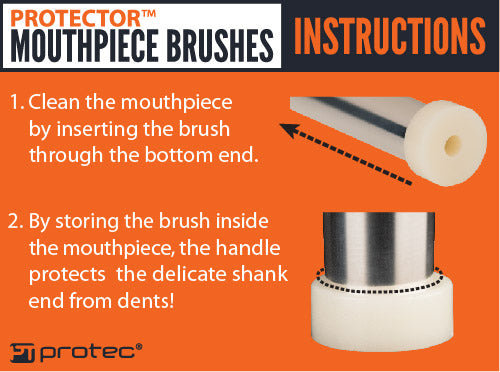 PROTECTOR™
MOUTHPIECE BRUSHES

INSTRUCTIONS

1. Clean the mouthpiece by inserting the brush through the bottom end.

2. By storing the brush inside the mouthpiece, the handle protects the delicate shank end from dents!

protec®